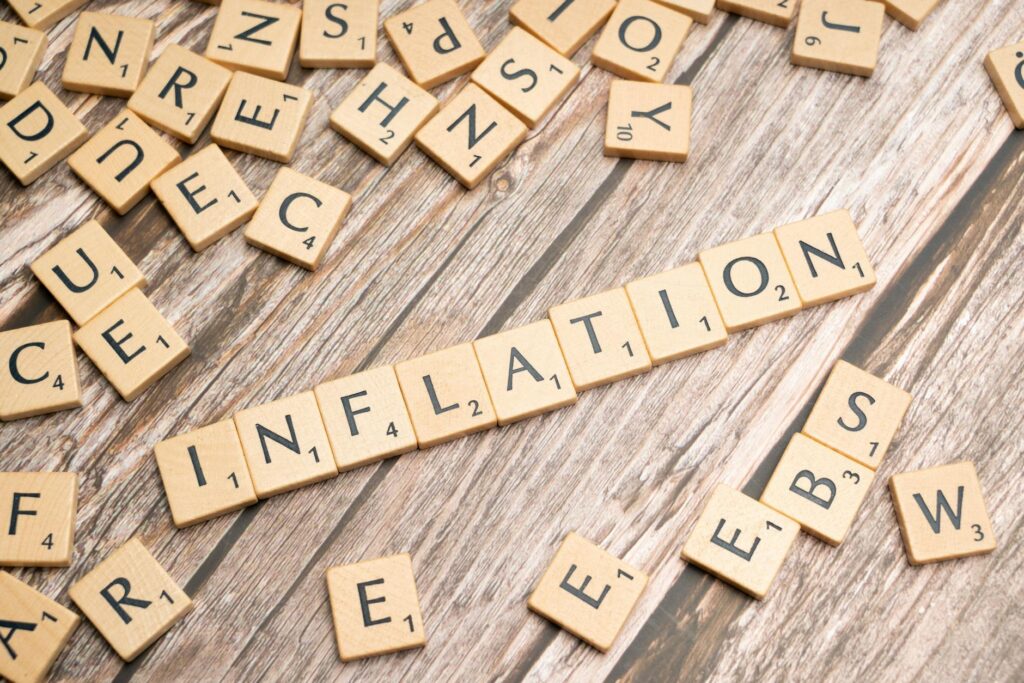 INFLATION