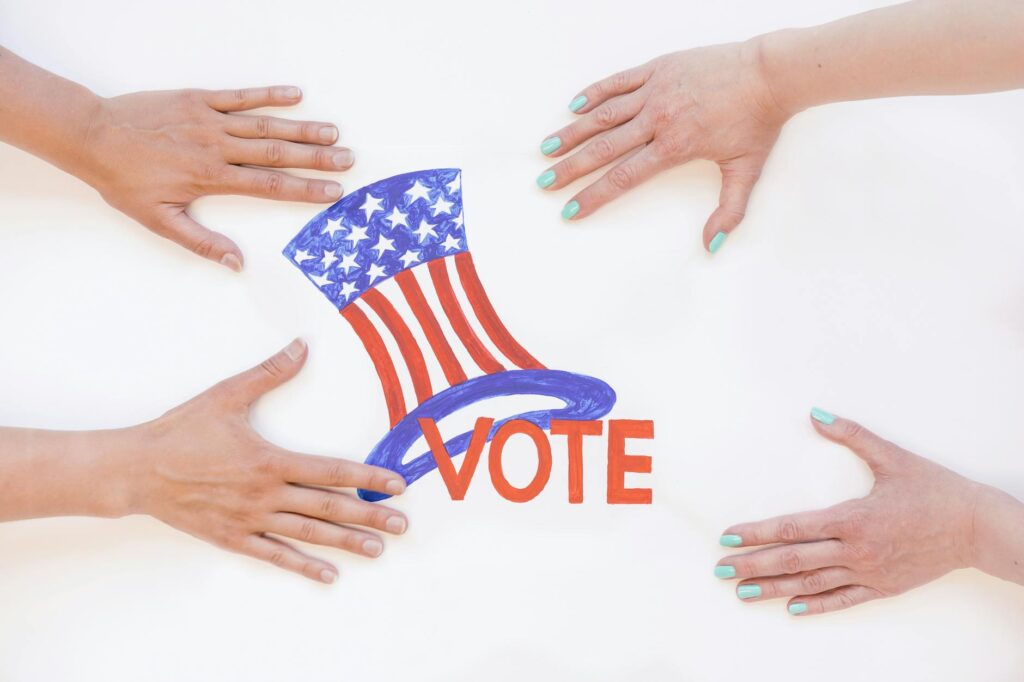 VOTE